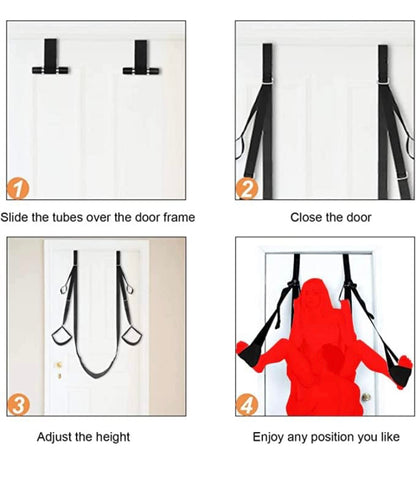 1

Slide the tubes over the door frame

2

Close the door

3

Adjust the height

4

Enjoy any position you like